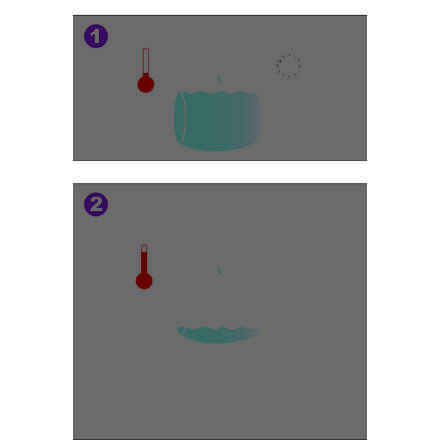 1

2