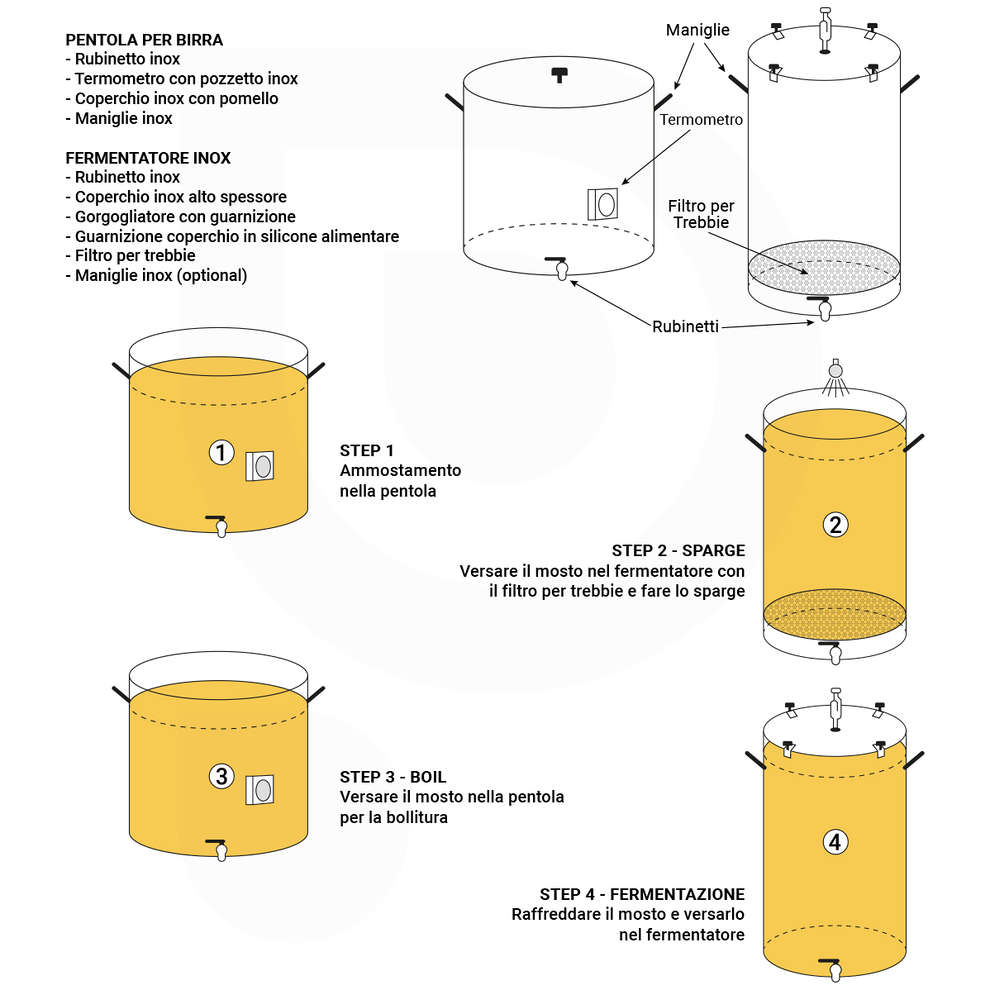 PENTOLA PER BIRRA
- Rubinetto inox
- Termometro con pozzetto inox
- Coperchio inox con pomello
- Maniglie inox

FERMENTATORE INOX
- Rubinetto inox
- Coperchio inox alto spessore
- Gorgogliatore con guarnizione
- Guarnizione coperchio in silicone alimentare
- Filtro per trebbie
- Maniglie inox (optional)

Maniglie

Termometro

Filtro per Trebbie

Rubinetti

1

STEP 1
Ammostamento nella pentola

2

STEP 2 - SPARGE
Versare il mosto nel fermentatore con il filtro per trebbie e fare lo sparge

3

STEP 3 - BOIL
Versare il mosto nella pentola per la bollitura

4

STEP 4 - FERMENTAZIONE
Raffreddare il mosto e versarlo nel fermentatore