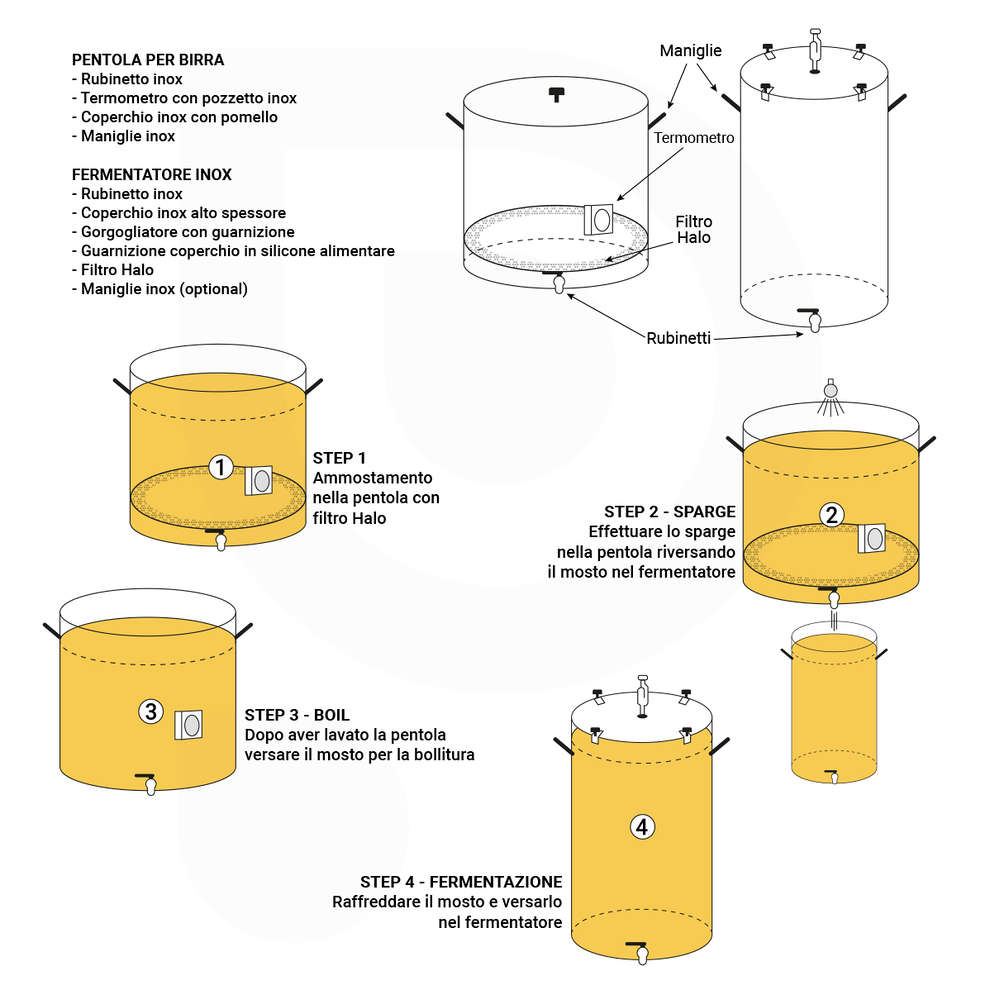 PENTOLA PER BIRRA
- Rubinetto inox
- Termometro con pozzetto inox
- Coperchio inox con pomello
- Maniglie inox

FERMENTATORE INOX
- Rubinetto inox
- Coperchio inox alto spessore
- Gorgogliatore con guarnizione
- Guarnizione coperchio in silicone alimentare
- Filtro Halo
- Maniglie inox (optional)

Maniglie

Termometro

Filtro Halo

Rubinetti

1

STEP 1
Ammostamento nella pentola con filtro Halo

2

STEP 2 - SPARGE
Effettuare lo sparge nella pentola riversando il mosto nel fermentatore

3

STEP 3 - BOIL
Dopo aver lavato la pentola versare il mosto per la bollitura

4

STEP 4 - FERMENTAZIONE
Raffreddare il mosto e versarlo nel fermentatore