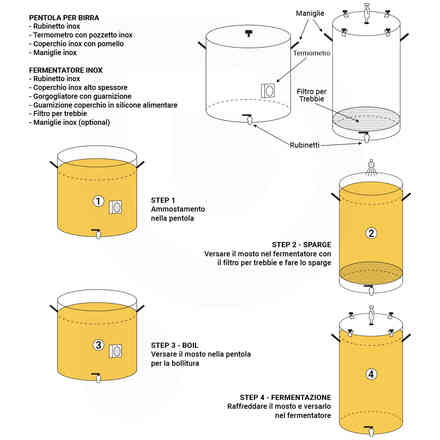 PENTOLA PER BIRRA
- Rubinetto inox
- Termometro con pozzetto inox
- Coperchio inox con pomello
- Maniglie inox

FERMENTATORE INOX
- Rubinetto inox
- Coperchio inox alto spessore
- Gorgogliatore con guarnizione
- Guarnizione coperchio in silicone alimentare
- Filtro per trebbie
- Maniglie inox (optional)

Maniglie

Termometro

Filtro per Trebbie

Rubinetti

1

STEP 1
Ammostamento nella pentola

2

STEP 2 - SPARGE
Versare il mosto nel fermentatore con il filtro per trebbie e fare lo sparge

3

STEP 3 - BOIL
Versare il mosto nella pentola per la bollitura

4

STEP 4 - FERMENTAZIONE
Raffreddare il mosto e versarlo nel fermentatore