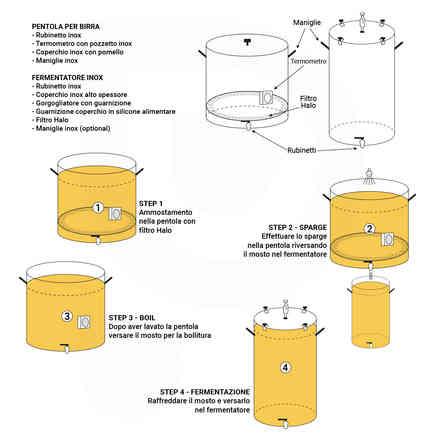 PENTOLA PER BIRRA
- Rubinetto inox
- Termometro con pozzetto inox
- Coperchio inox con pomello
- Maniglie inox

FERMENTATORE INOX
- Rubinetto inox
- Coperchio inox alto spessore
- Gorgogliatore con guarnizione
- Guarnizione coperchio in silicone alimentare
- Filtro Halo
- Maniglie inox (optional)

Maniglie

Termometro

Filtro Halo

Rubinetti

1

STEP 1
Ammostamento nella pentola con filtro Halo

2

STEP 2 - SPARGE
Effettuare lo sparge nella pentola riversando il mosto nel fermentatore

3

STEP 3 - BOIL
Dopo aver lavato la pentola versare il mosto per la bollitura

4

STEP 4 - FERMENTAZIONE
Raffreddare il mosto e versarlo nel fermentatore