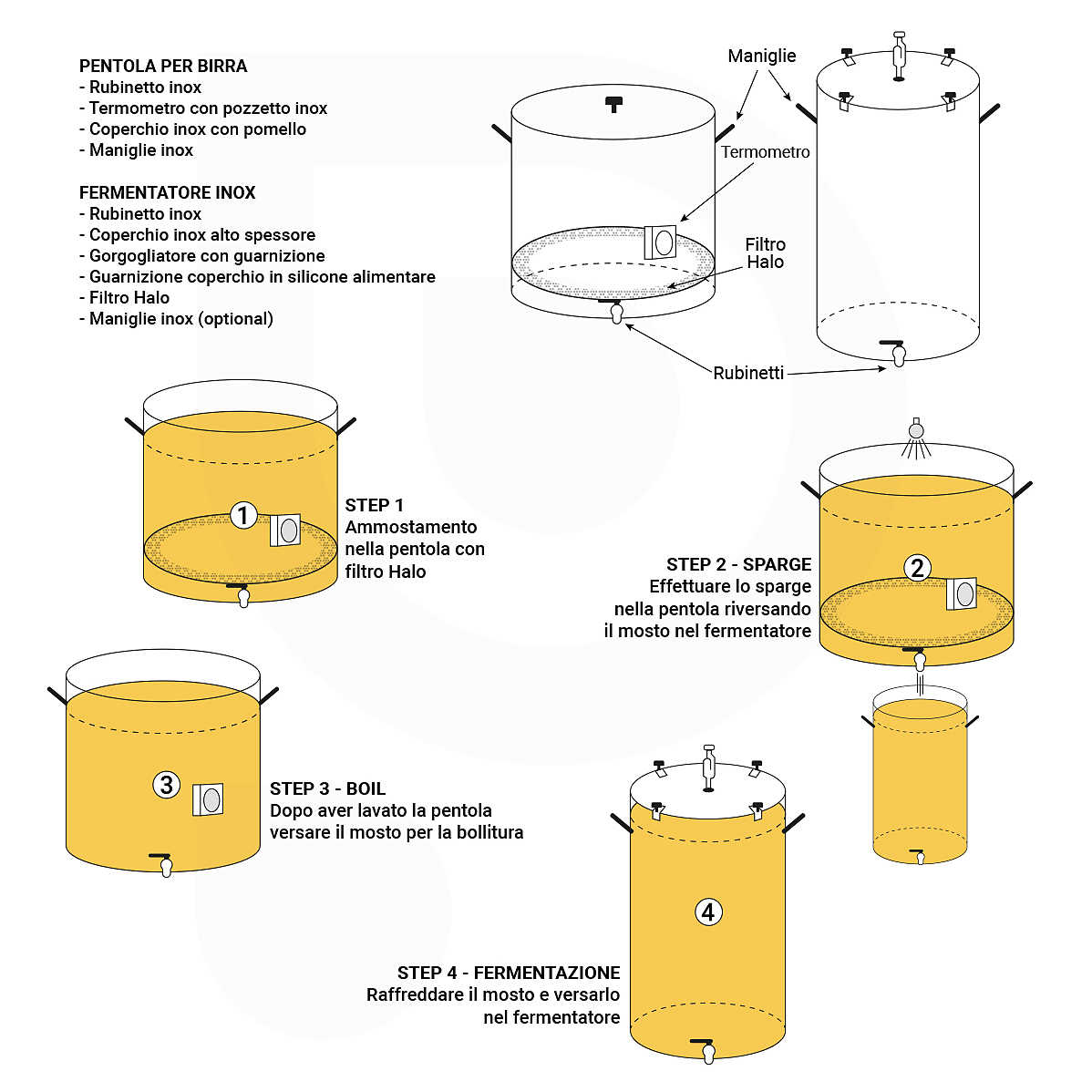 PENTOLA PER BIRRA
- Rubinetto inox
- Termometro con pozzetto inox
- Coperchio inox con pomello
- Maniglie inox

FERMENTATORE INOX
- Rubinetto inox
- Coperchio inox alto spessore
- Gorgogliatore con guarnizione
- Guarnizione coperchio in silicone alimentare
- Filtro Halo
- Maniglie inox (optional)

Maniglie

Termometro

Filtro Halo

Rubinetti

1

STEP 1
Ammostamento nella pentola con filtro Halo

2

STEP 2 - SPARGE
Effettuare lo sparge nella pentola riversando il mosto nel fermentatore

3

STEP 3 - BOIL
Dopo aver lavato la pentola versare il mosto per la bollitura

4

STEP 4 - FERMENTAZIONE
Raffreddare il mosto e versarlo nel fermentatore