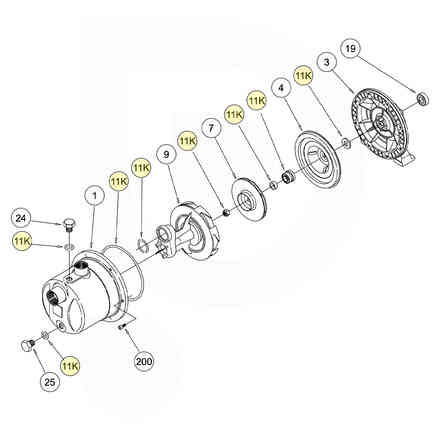 19
3
11K
4
11K
11K
7
11K
9
11K
11K
1
24
11K
200
11K
25