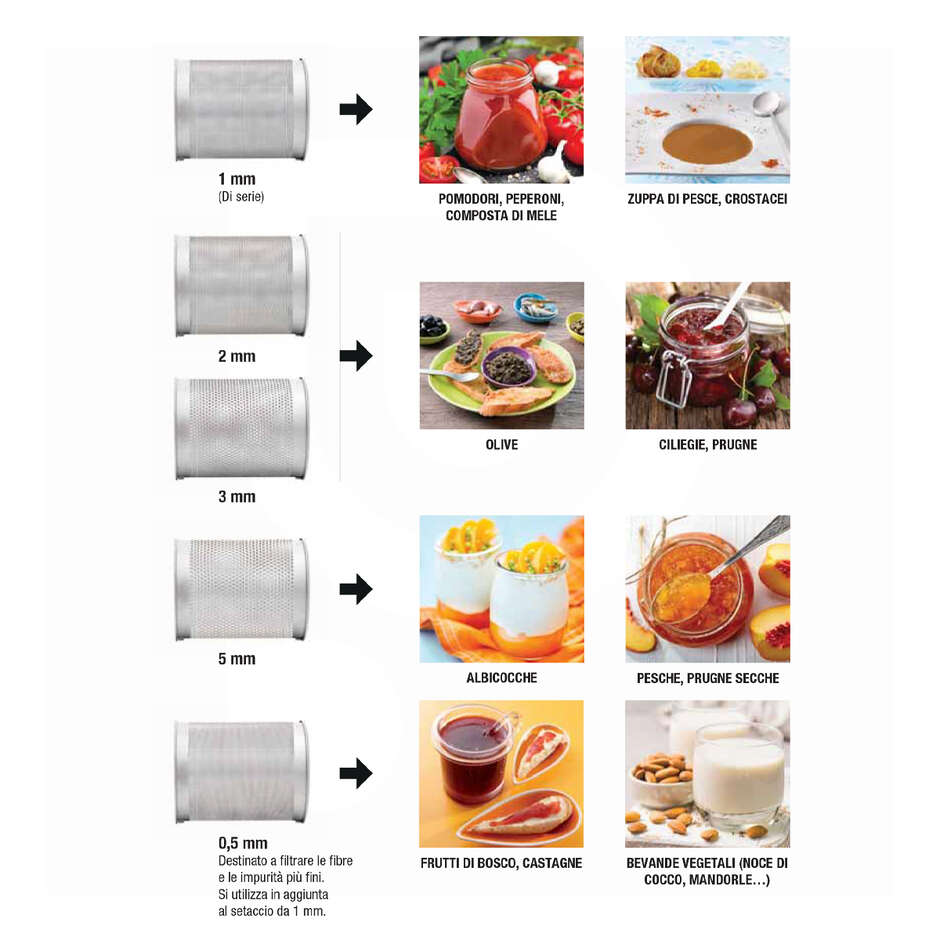 1 mm
(Di serie)

POMODORI, PEPERONI, COMPOSTA DI MELE

ZUPPA DI PESCE, CROSTACEI

2 mm

3 mm

OLIVE

CILIEGIE, PRUGNE

5 mm

ALBICOCCHE

PESCHE, PRUGNE SECCHE

0,5 mm
Destinato a filtrare le fibre e le impurità più fini. Si utilizza in aggiunta al setaccio da 1 mm.

FRUTTI DI BOSCO, CASTAGNE

BEVANDE VEGETALI (NOCE DI COCCO, MANDORLE...)