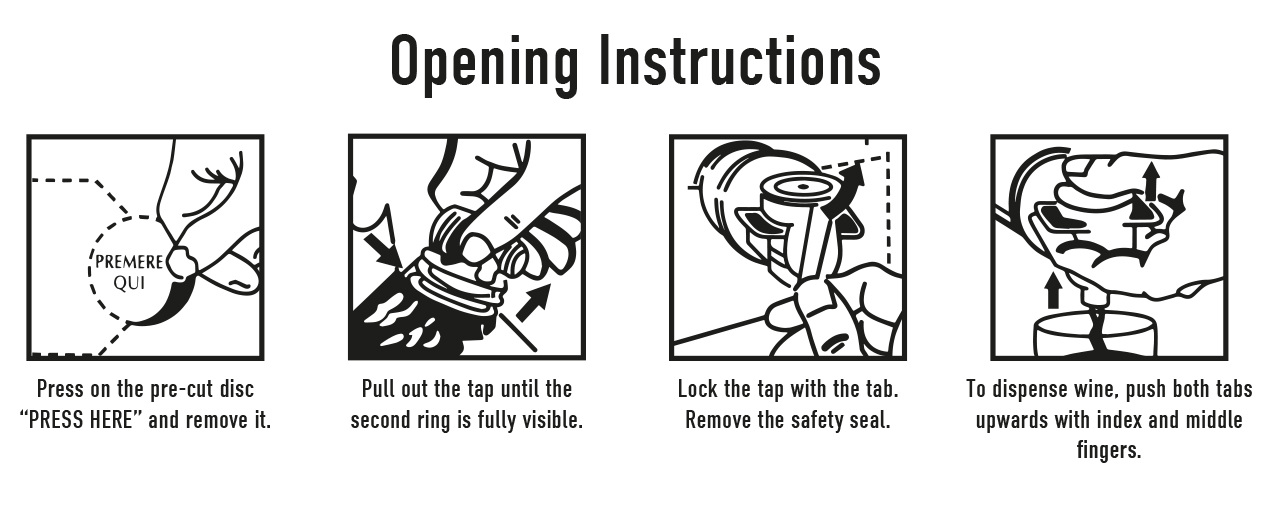 Opening Instructions

PREMERE QUI

Press on the pre-cut disc "PRESS HERE" and remove it.

Pull out the tap until the second ring is fully visible.

Lock the tap with the tab. Remove the safety seal.

To dispense wine, push both tabs upwards with index and middle fingers.