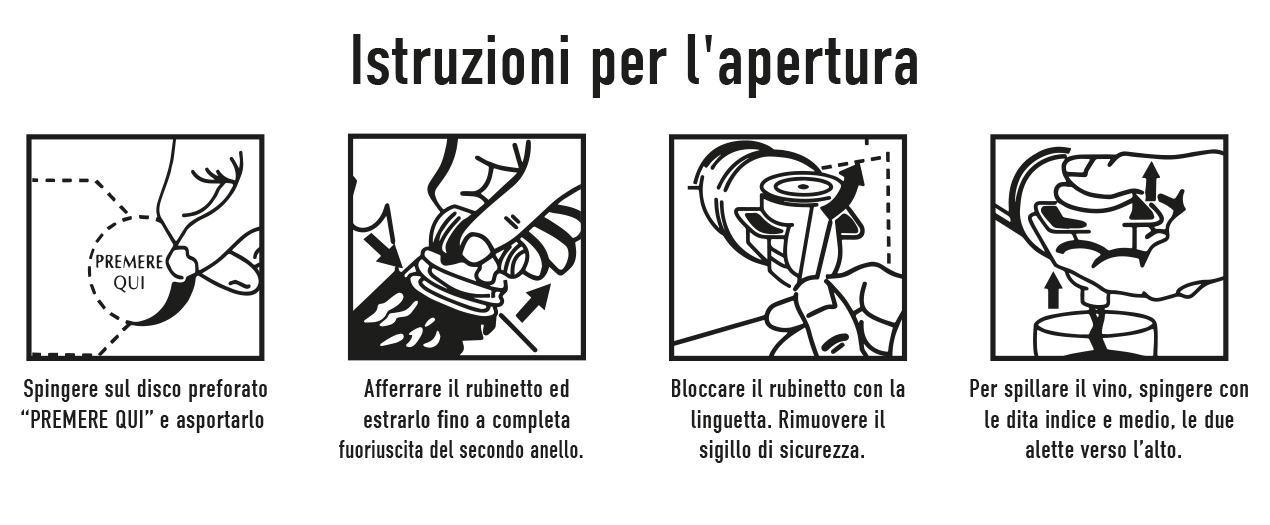 Istruzioni per l'apertura

PREMERE QUI

Spingere sul disco preforato “PREMERE QUI” e asportarlo

Afferrare il rubinetto ed estrarlo fino a completa fuoriuscita del secondo anello.

Bloccare il rubinetto con la linguetta. Rimuovere il sigillo di sicurezza.

Per spillare il vino, spingere con le dita indice e medio, le due alette verso l’alto.